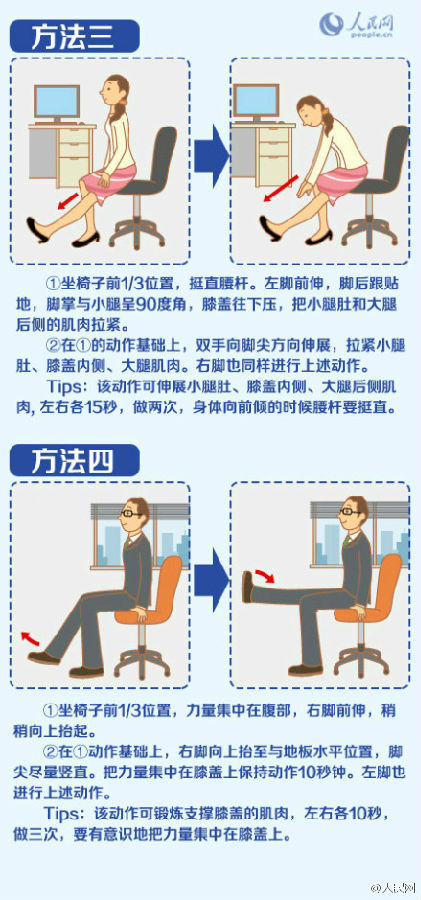 方法三

人民网 people.cn

①坐椅子前1/3位置，挺直腰杆。左脚前伸，脚后跟贴地，脚掌与小腿呈90度角，膝盖往下压，把小腿肚和大腿后侧的肌肉拉紧。

②在①的动作基础上，双手向脚尖方向伸展，拉紧小腿肚、膝盖内侧、大腿肌肉。右脚也同样进行上述动作。

Tips：该动作可伸展小腿肚、膝盖内侧、大腿后侧肌肉，左右各15秒，做两次，身体向前倾的时候腰杆要挺直。

方法四

①坐椅子前1/3位置，力量集中在腹部，右脚前伸，稍稍向上抬起。

②在①动作基础上，右脚向上抬至与地板水平位置，脚尖尽量竖直。把力量集中在膝盖上保持动作10秒钟。左脚也进行上述动作。

Tips：该动作可锻炼支撑膝盖的肌肉，左右各10秒，做三次，要有意识地把力量集中在膝盖上。

@人民网