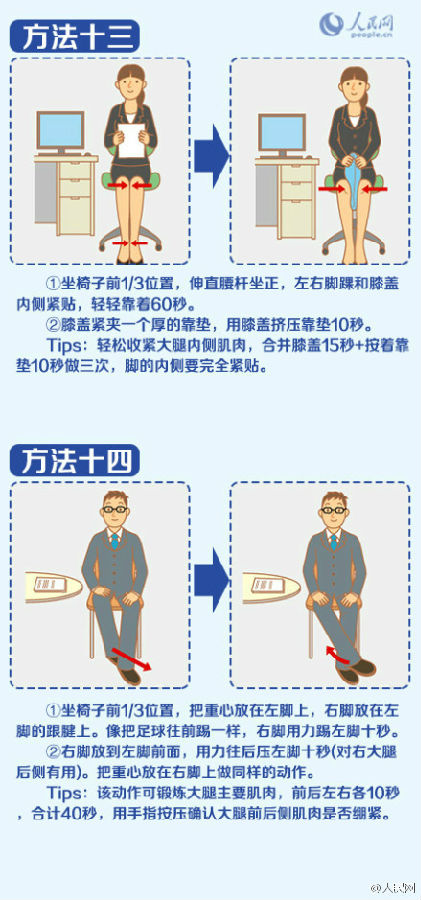 方法十三

人民网
people.cn

①坐椅子前1/3位置，伸直腰杆坐正，左右脚踝和膝盖内侧紧贴，轻轻靠着60秒。
②膝盖紧夹一个厚的靠垫，用膝盖挤压靠垫10秒。
Tips：轻松收紧大腿内侧肌肉，合并膝盖15秒+按着靠垫10秒做三次，脚的内侧要完全紧贴。

方法十四

①坐椅子前1/3位置，把重心放在左脚上，右脚放在左脚的跟腱上。像把足球往前踢一样，右脚用力踢左脚十秒。
②右脚放到左脚前面，用力往后压左脚十秒(对右大腿后侧有用)。把重心放在右脚上做同样的动作。
Tips：该动作可锻炼大腿主要肌肉，前后左右各10秒，合计40秒，用手指按压确认大腿前后侧肌肉是否绷紧。

@人民网